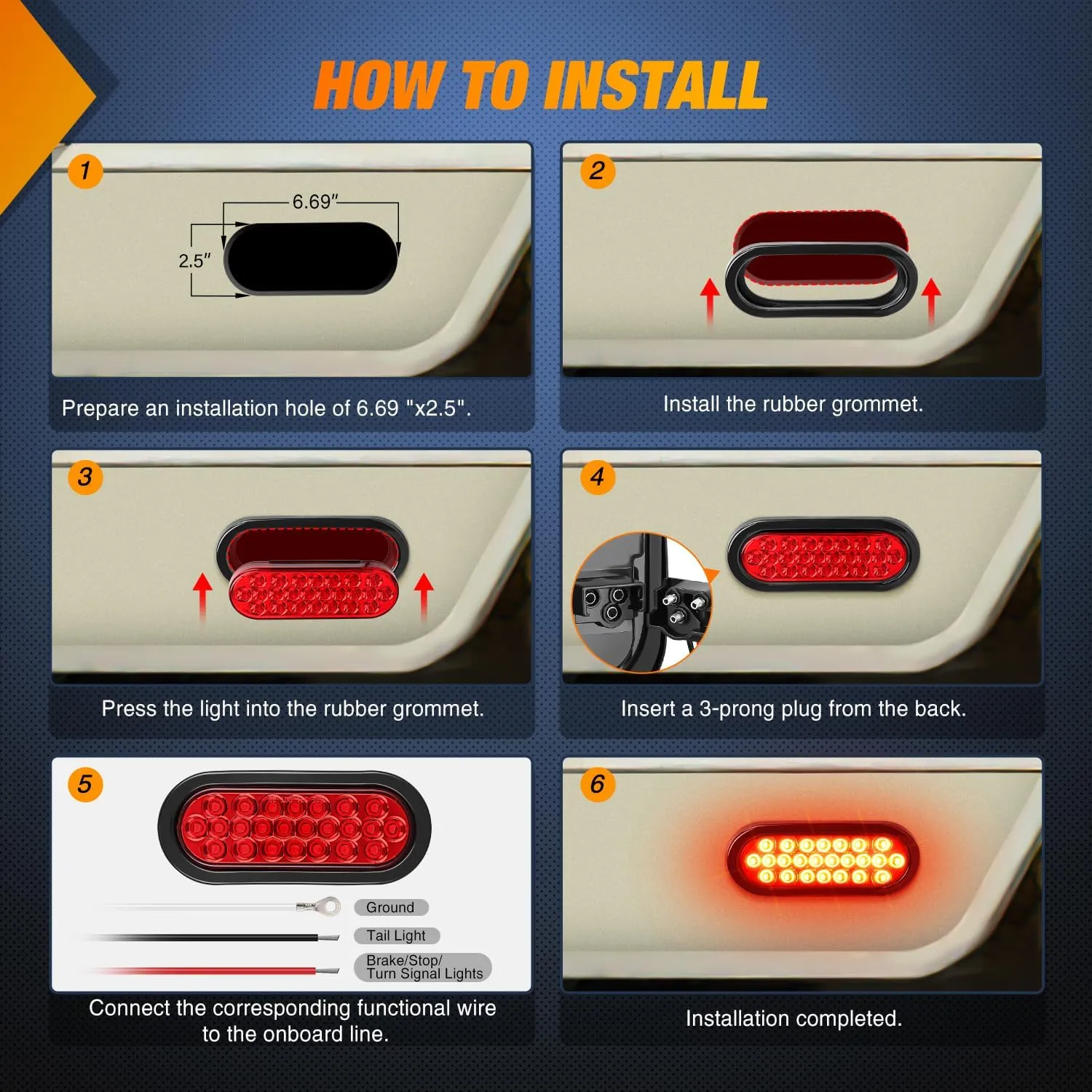 HOW TO INSTALL

1

6.69″

2.5″

Prepare an installation hole of 6.69 "x2.5".

2

Install the rubber grommet.

3

Press the light into the rubber grommet.

4

Insert a 3-prong plug from the back.

5

Ground

Tail Light

Brake/Stop/ Turn Signal Lights

Connect the corresponding functional wire to the onboard line.

6

Installation completed.